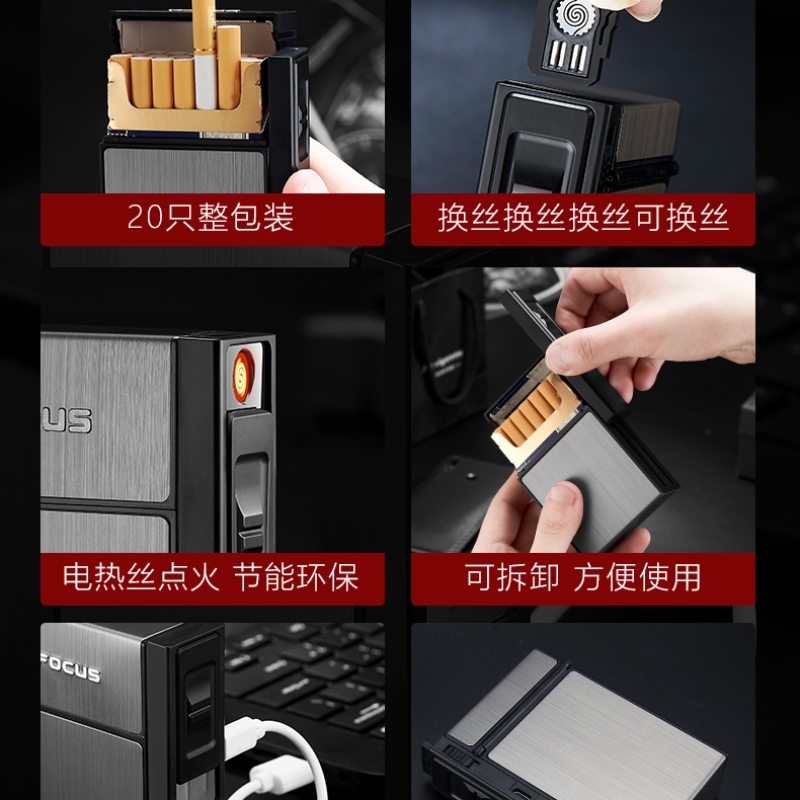 20只整包装

换丝换丝换丝可换丝

US

电热丝点火 节能环保

可拆卸 方便使用

FOCUS